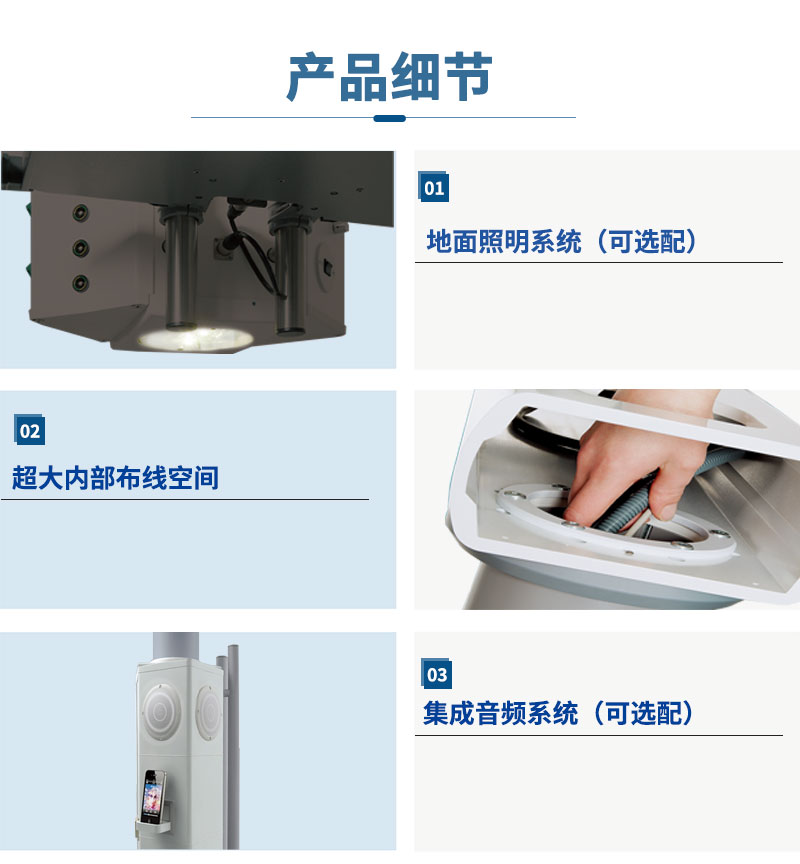 产品细节

01
地面照明系统（可选配）

02
超大内部布线空间

03
集成音频系统（可选配）